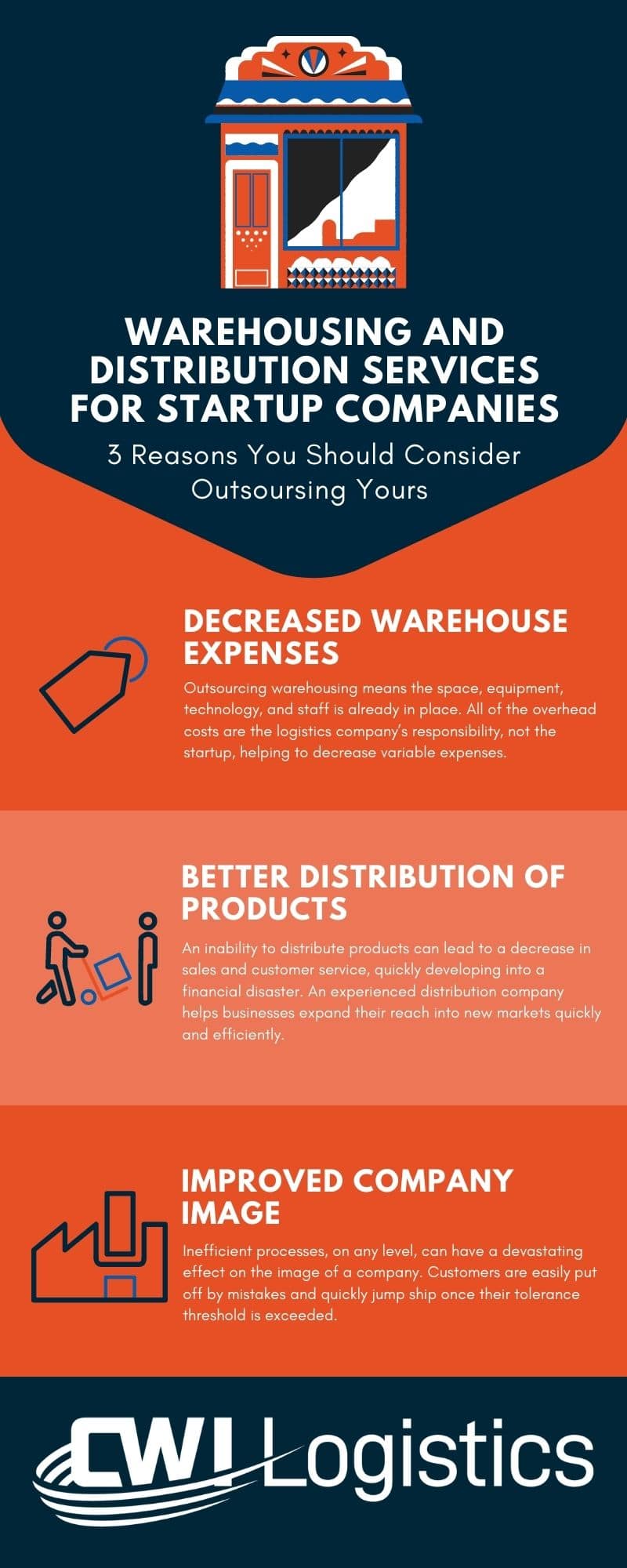 WAREHOUSING AND DISTRIBUTION SERVICES FOR STARTUP COMPANIES

3 Reasons You Should Consider Outsoursing Yours

DECREASED WAREHOUSE EXPENSES

Outsourcing warehousing means the space, equipment, technology, and staff is already in place. All of the overhead costs are the logistics company's responsibility, not the startup, helping to decrease variable expenses.

BETTER DISTRIBUTION OF PRODUCTS

An inability to distribute products can lead to a decrease in sales and customer service, quickly developing into a financial disaster. An experienced distribution company helps businesses expand their reach into new markets quickly and efficiently.

IMPROVED COMPANY IMAGE

Inefficient processes, on any level, can have a devastating effect on the image of a company. Customers are easily put off by mistakes and quickly jump ship once their tolerance threshold is exceeded.

CWI Logistics